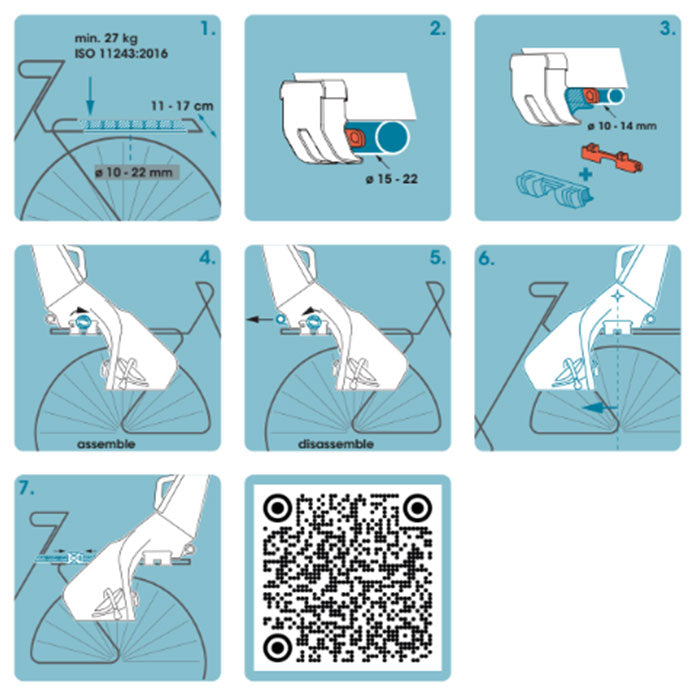 1.

min. 27 kg
ISO 11243:2016

11 - 17 cm

ø 10 - 22 mm

2.

ø 15 - 22

3.

ø 10 - 14 mm

4.

assemble

5.

disassemble

6.

7.