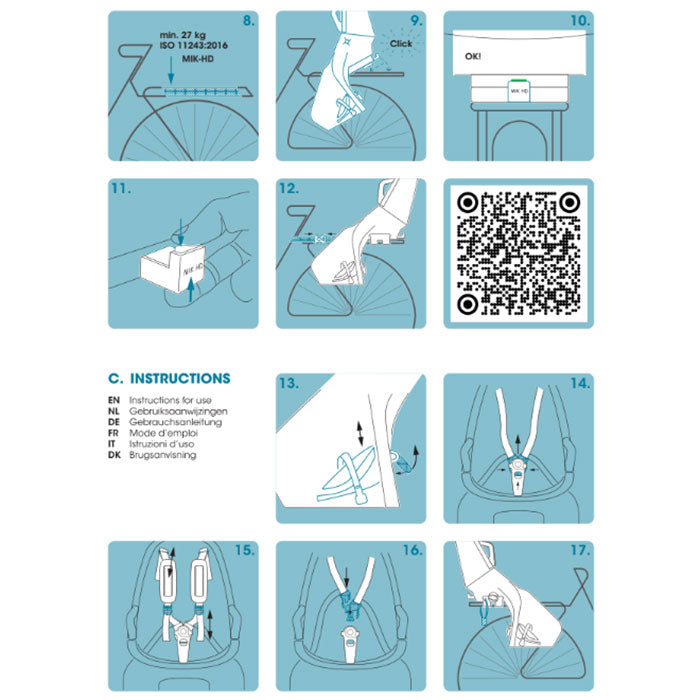 8.

min. 27 kg
ISO 11243:2016

MIK-HD

9.

Click

10.

OK!

MIK HD

11.

MIK HD

12.

C. INSTRUCTIONS

EN Instructions for use
NL Gebruiksaanwijzingen
DE Gebrauchsanleitung
FR Mode d'emploi
IT Istruzioni d'uso
DK Brugsanvisning

13.

14.

15.

16.

17.