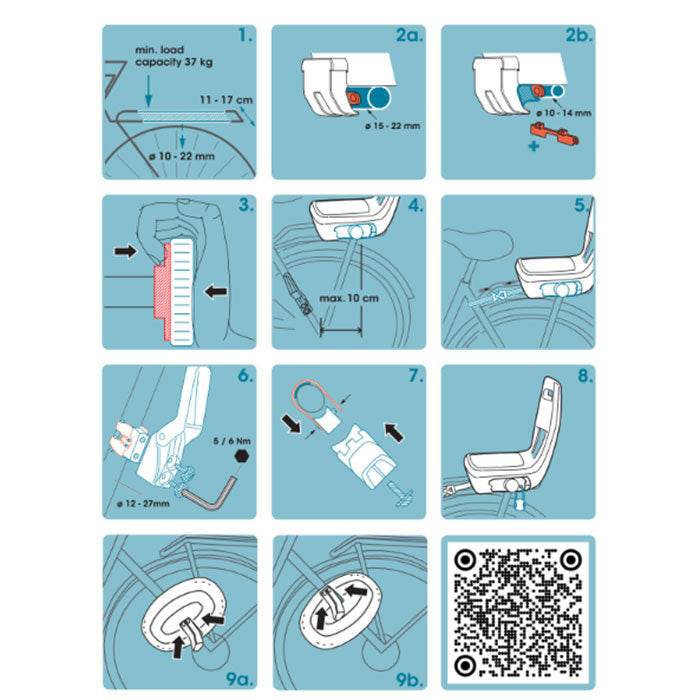 1.
min. load capacity 37 kg
11 - 17 cm
ø 10 - 22 mm

2a.
ø 15 - 22 mm

2b.
ø 10 - 14 mm
+

3.

4.
max. 10 cm

5.

6.
5 / 6 Nm
ø 12 - 27mm

7.

8.

9a.

9b.